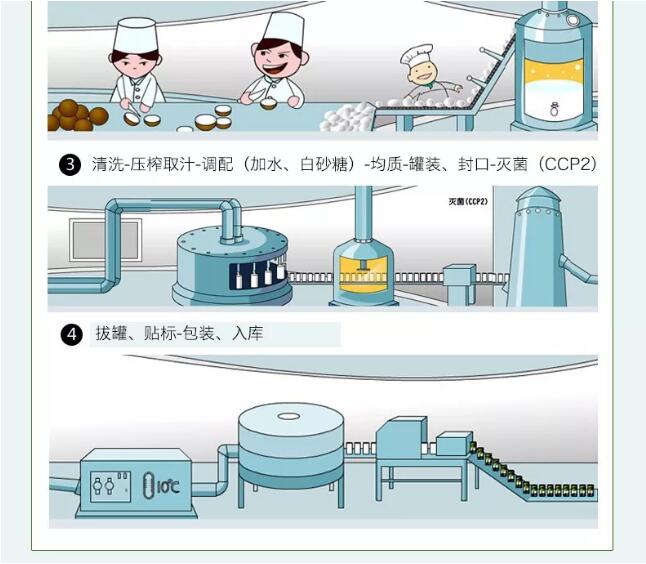 3 清洗-压榨取汁-调配（加水、白砂糖）-均质-罐装、封口-灭菌（CCP2）

灭菌（CCP2）

4 拔罐、贴标-包装、入库

10℃